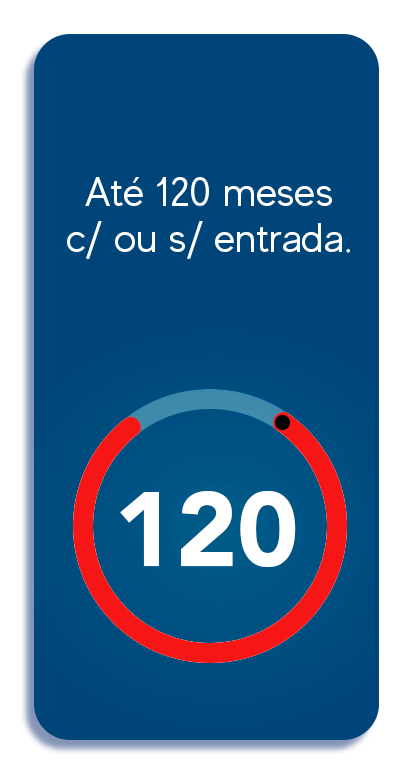 Até 120 meses c/ ou s/ entrada.

120